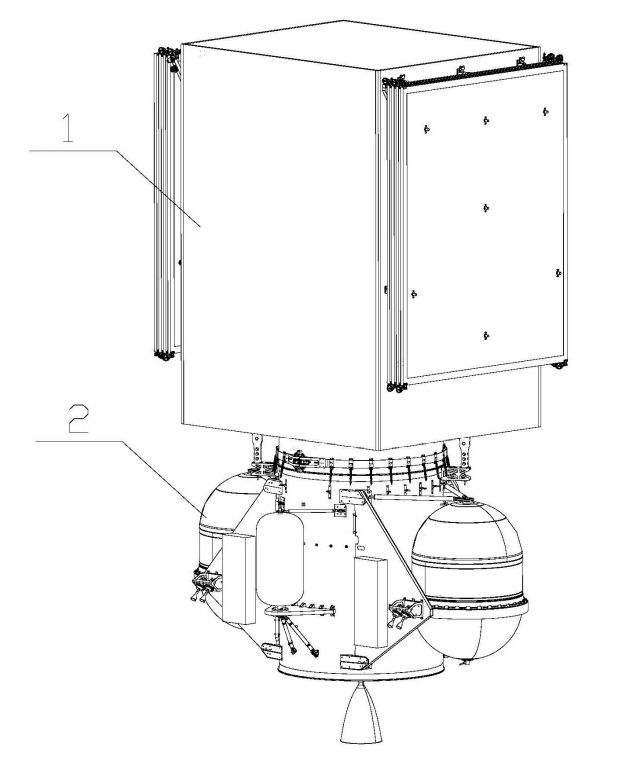 1

2